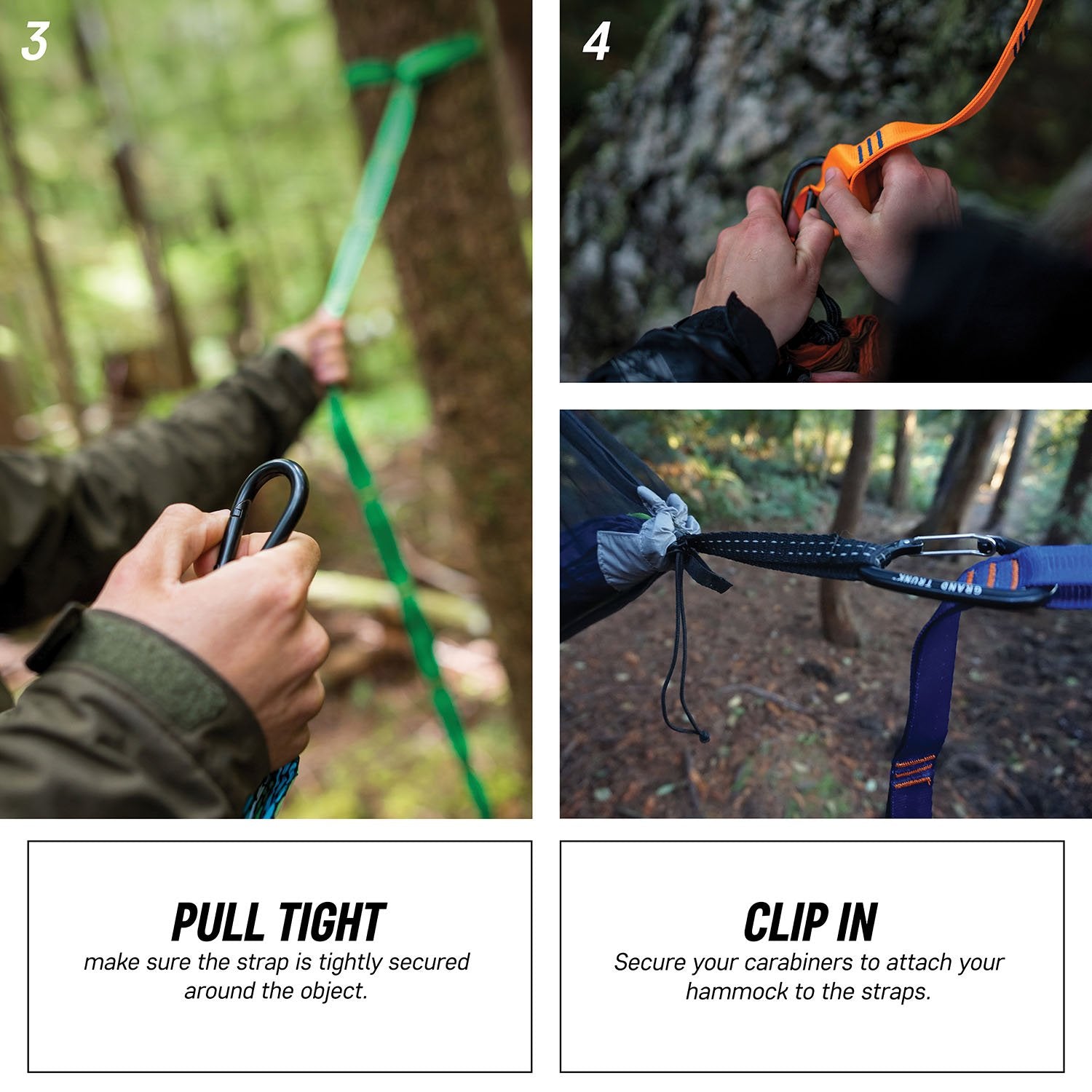 3

4

GRAND TRUNK

PULL TIGHT
make sure the strap is tightly secured around the object.

CLIP IN
Secure your carabiners to attach your hammock to the straps.