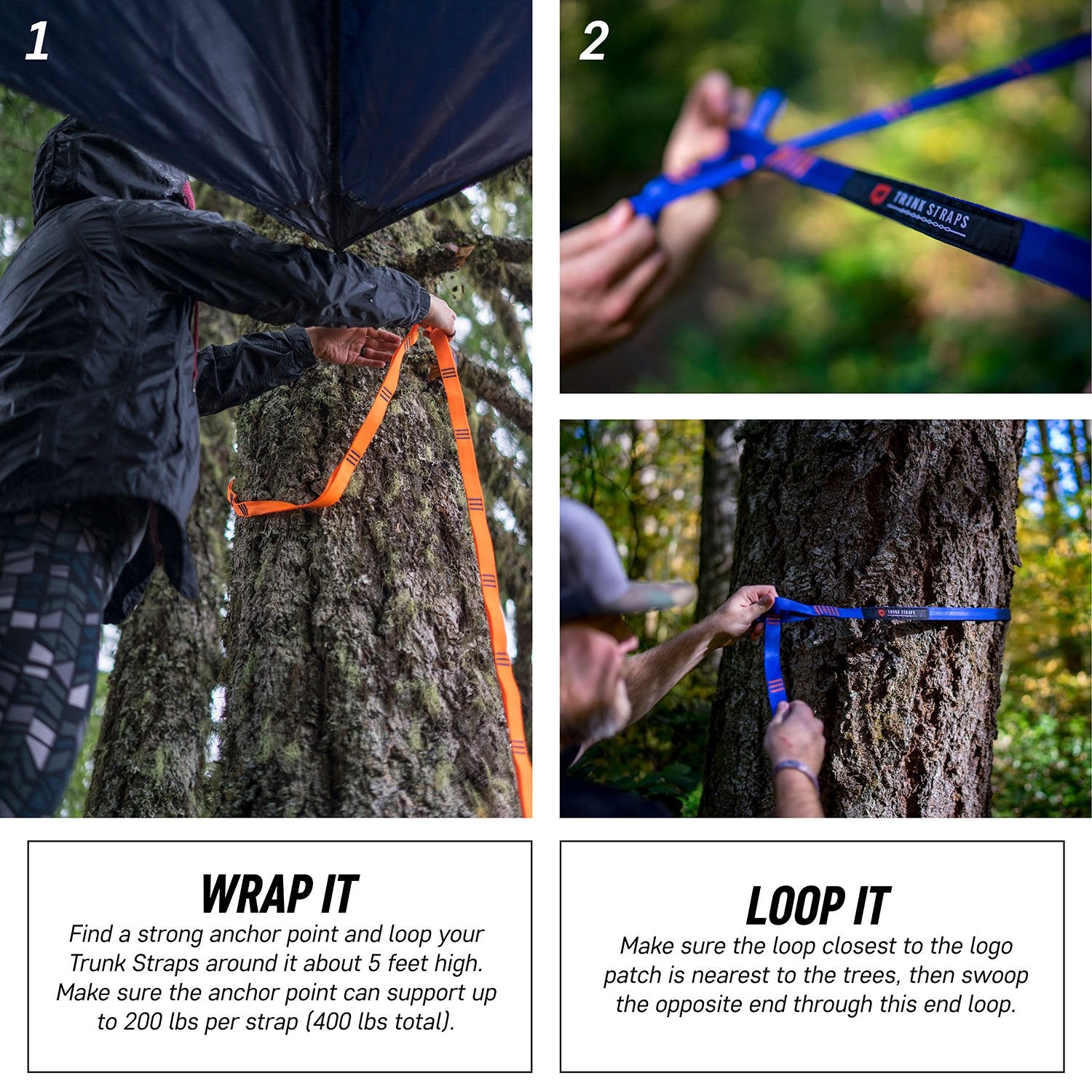 1

2

TRUNK STRAPS

TRUNK STRAPS

WRAP IT

Find a strong anchor point and loop your Trunk Straps around it about 5 feet high. Make sure the anchor point can support up to 200 lbs per strap (400 lbs total).

LOOP IT

Make sure the loop closest to the logo patch is nearest to the trees, then swoop the opposite end through this end loop.